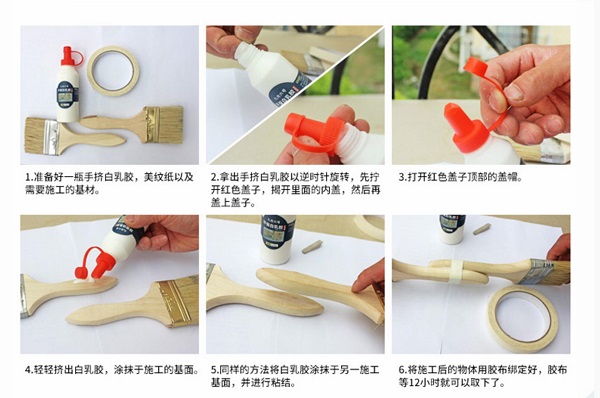 1.准备好一瓶手挤白乳胶，美纹纸以及需要施工的基材。

2.拿出手挤白乳胶以逆时针旋转，先拧开红色盖子，揭开里面的内盖，然后再盖上盖子。

3.打开红色盖子顶部的盖帽。

4.轻轻挤出白乳胶，涂抹于施工的基面。

5.同样的方法将白乳胶涂抹于另一施工基面，并进行粘结。

6.将施工后的物体用胶布绑定好，胶布等12小时就可以取下了。